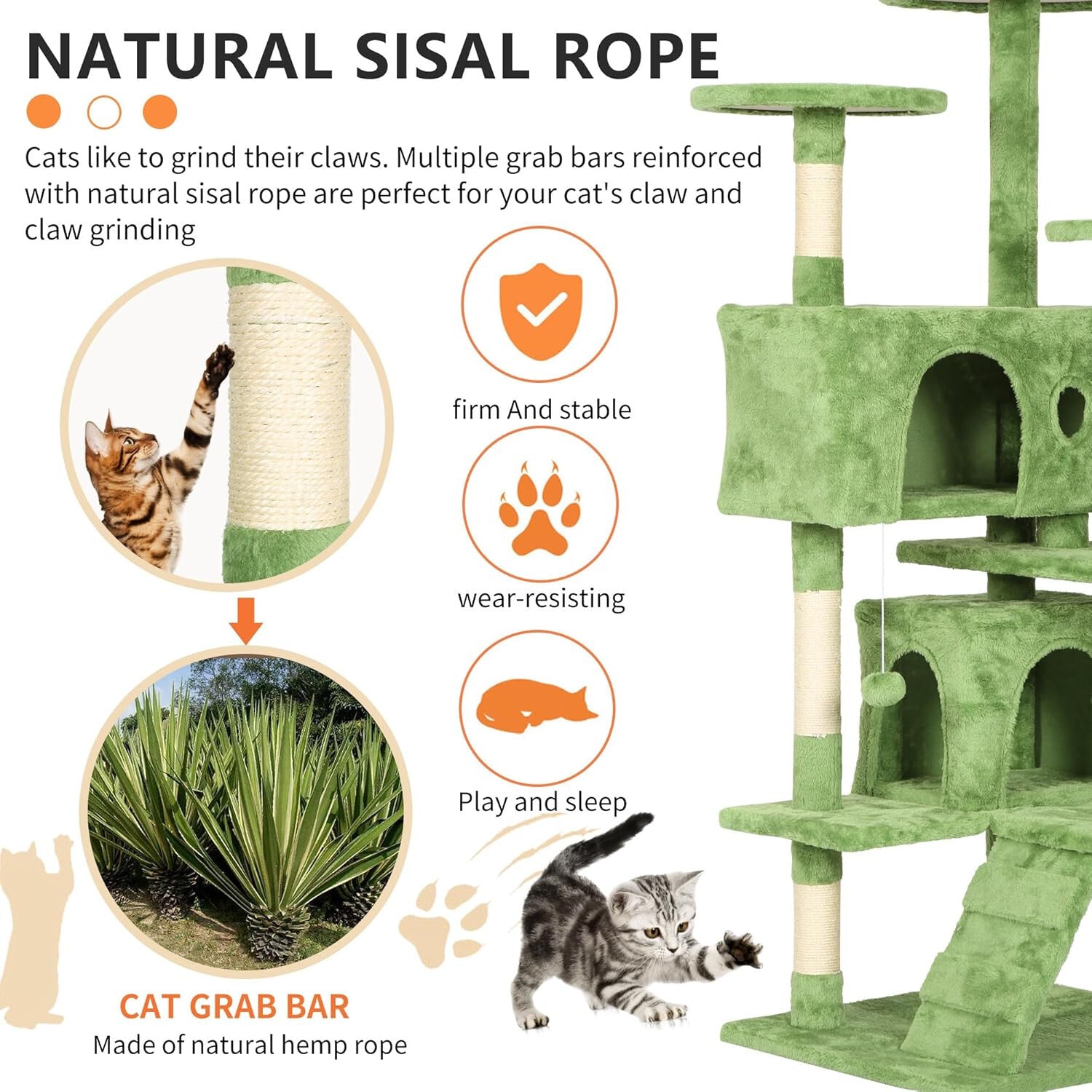 NATURAL SISAL ROPE

Cats like to grind their claws. Multiple grab bars reinforced with natural sisal rope are perfect for your cat's claw and claw grinding

firm And stable

wear-resisting

Play and sleep

CAT GRAB BAR
Made of natural hemp rope