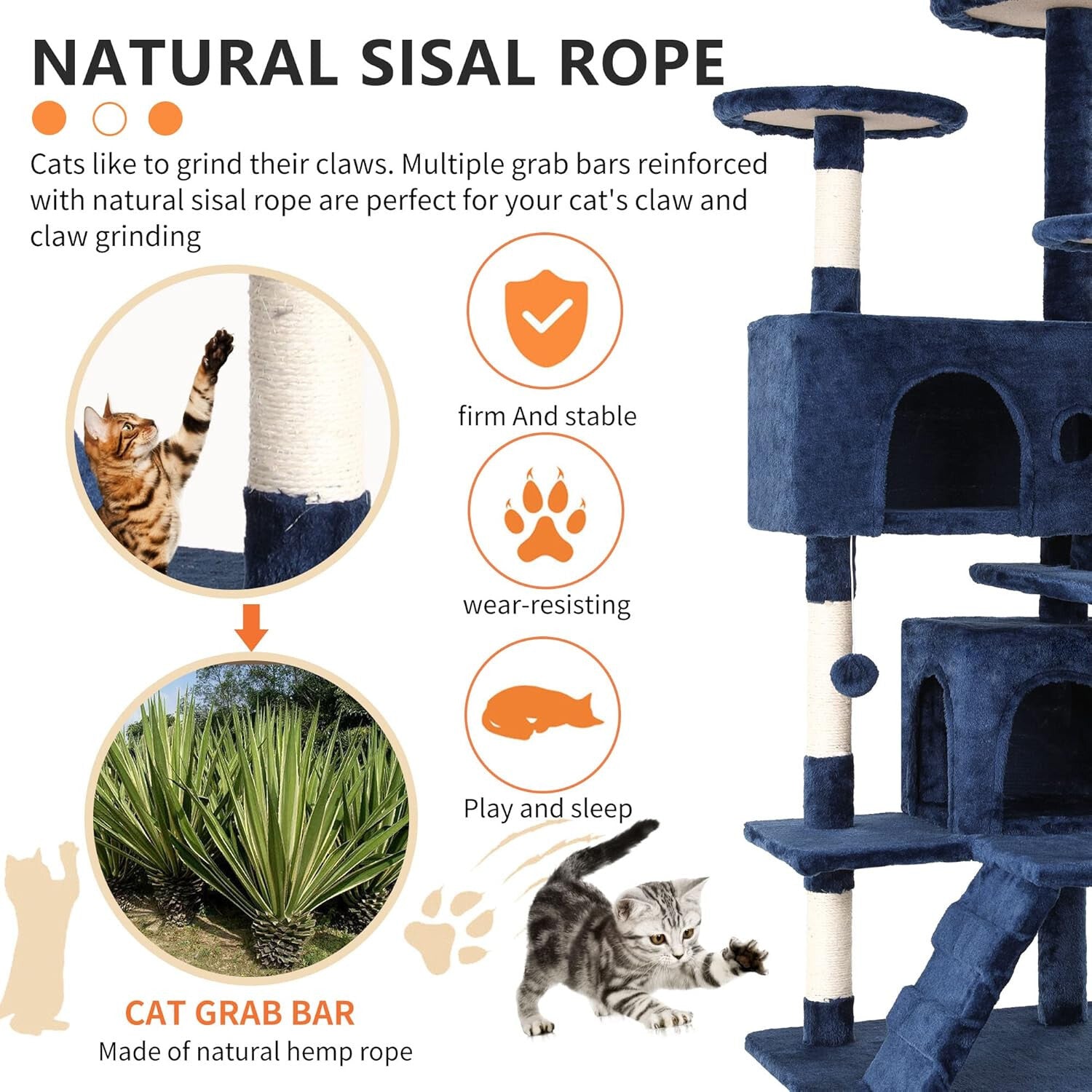 NATURAL SISAL ROPE

Cats like to grind their claws. Multiple grab bars reinforced with natural sisal rope are perfect for your cat's claw and claw grinding

firm And stable

wear-resisting

Play and sleep

CAT GRAB BAR
Made of natural hemp rope